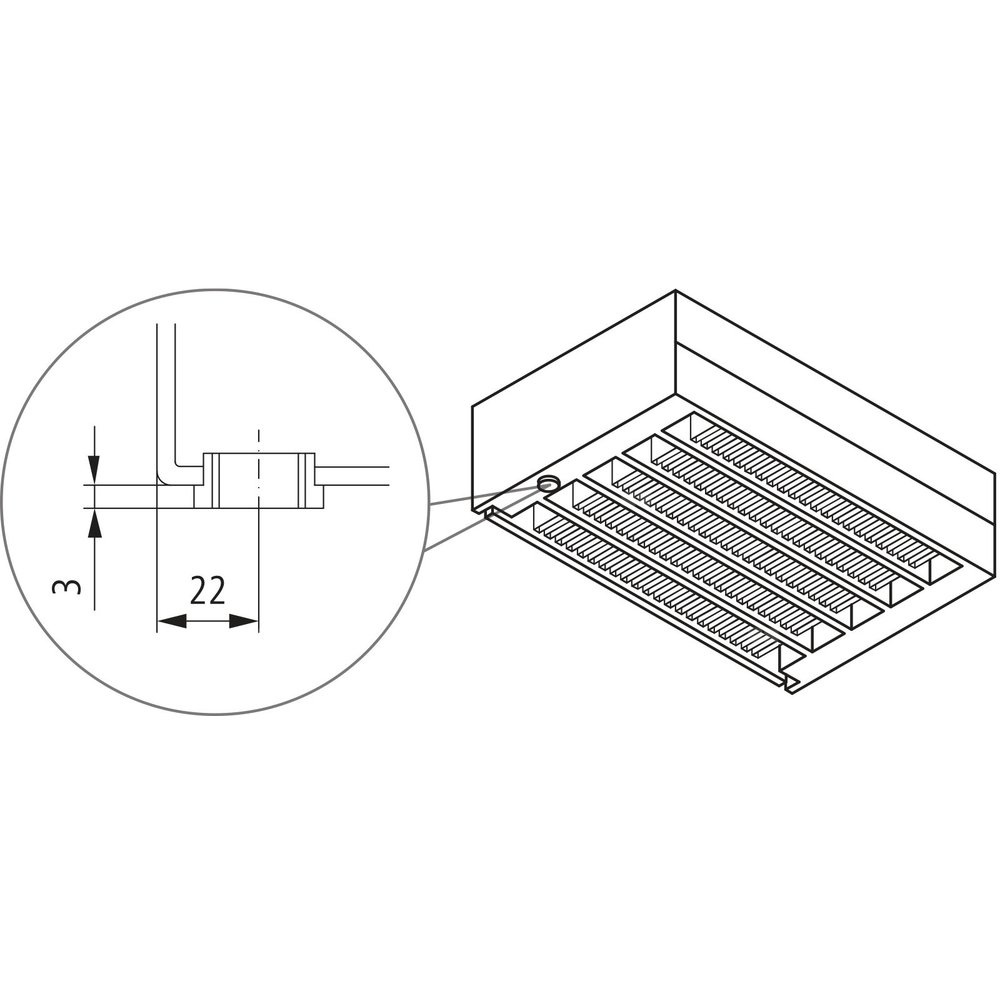 3

22