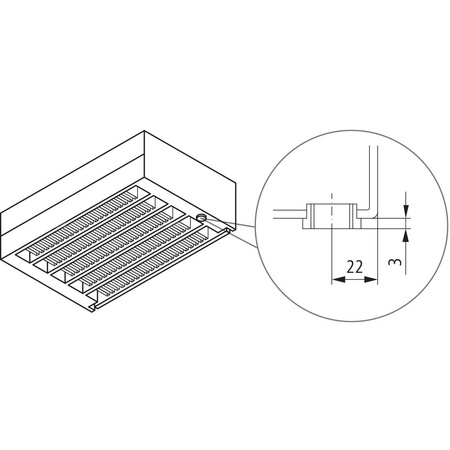 22
3