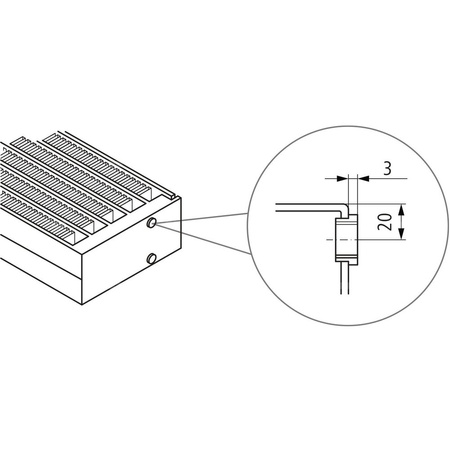 3
20