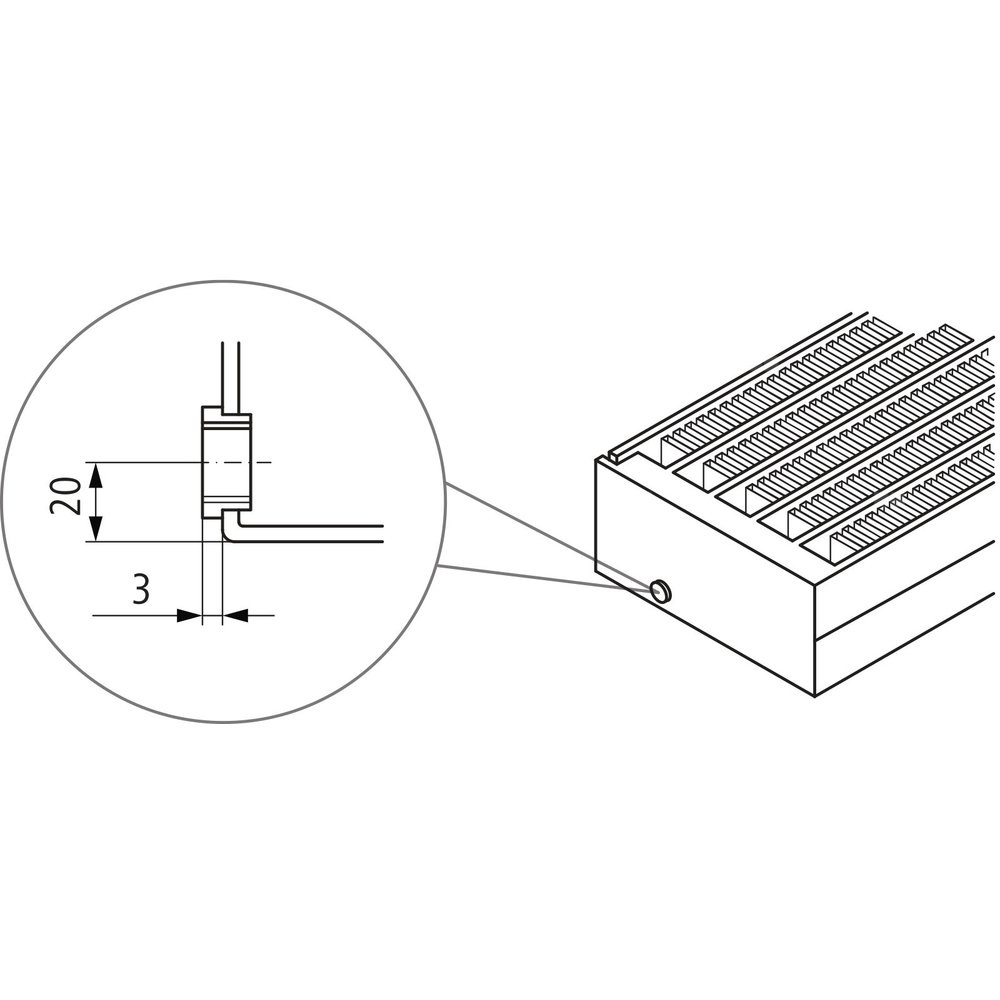 20

3