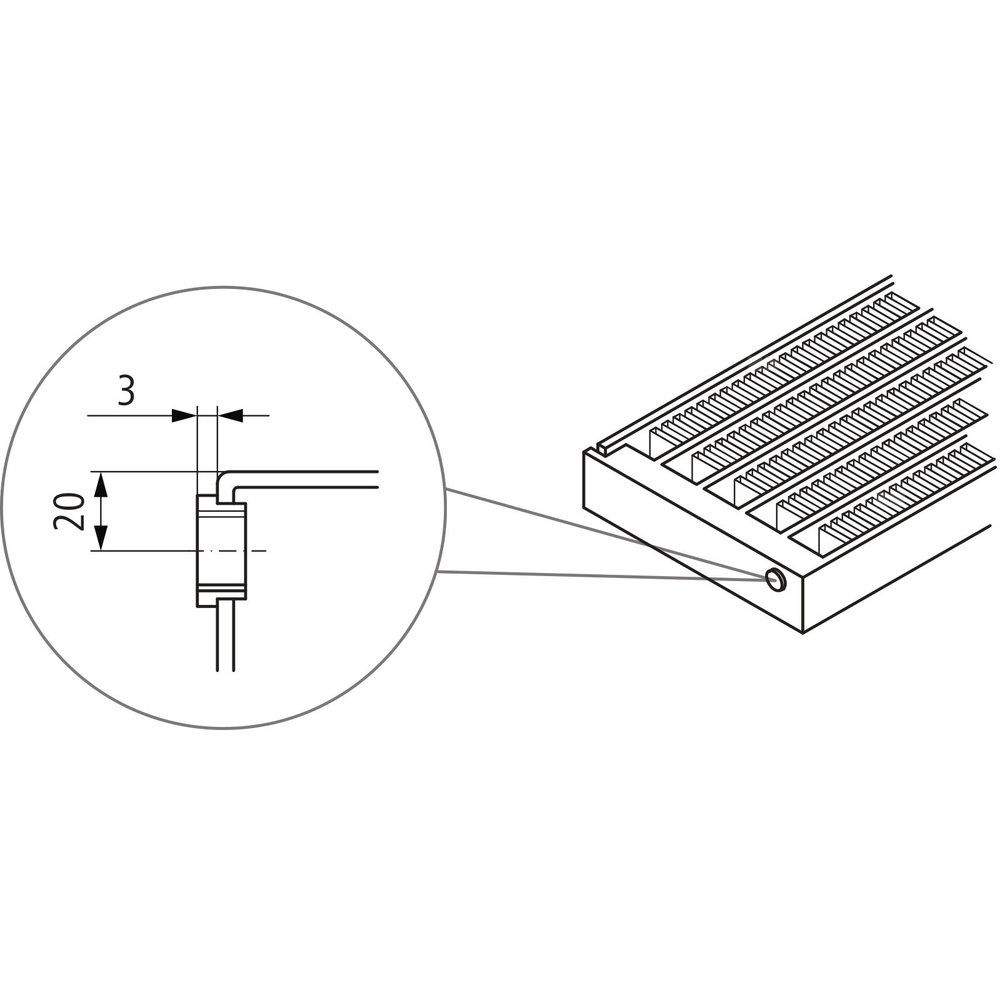 3
20