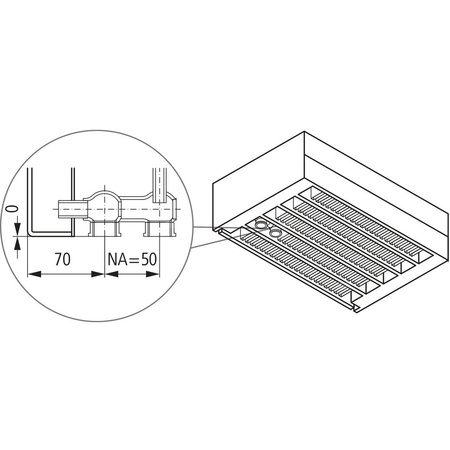 0
70
NA=50