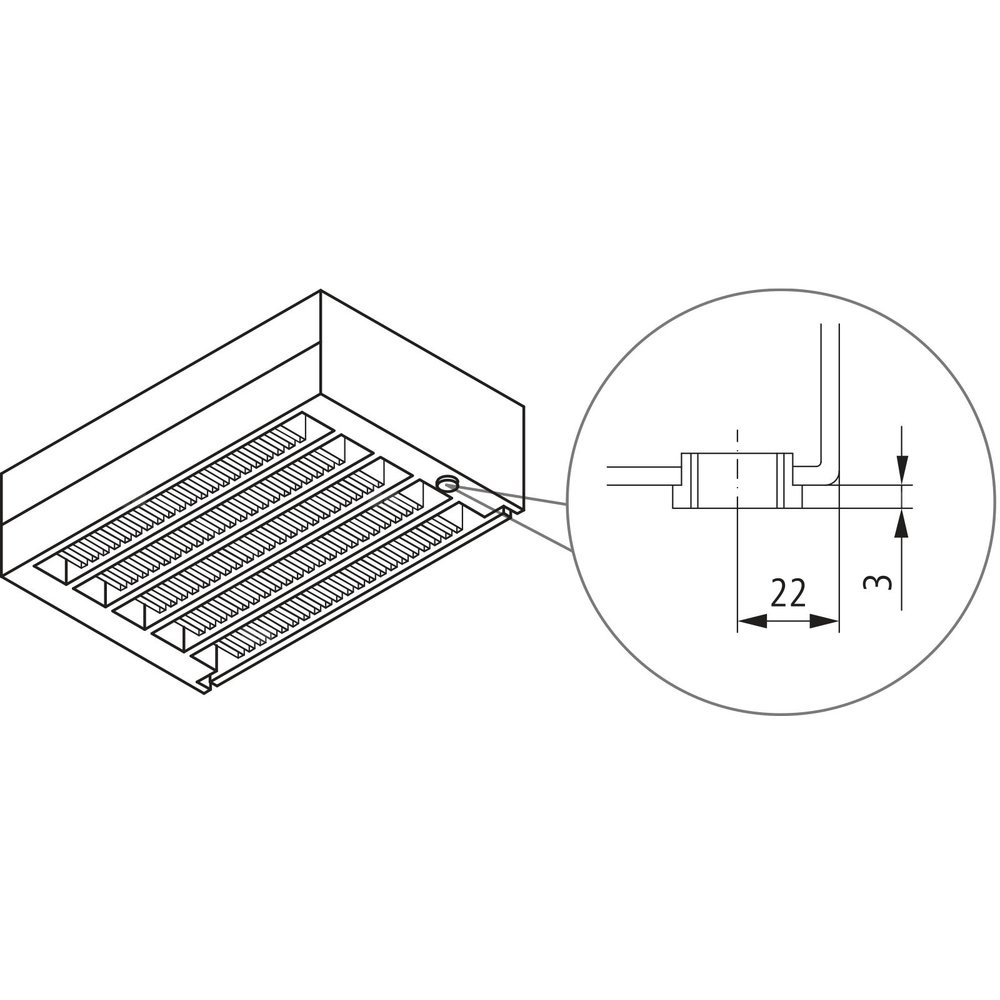 22

3