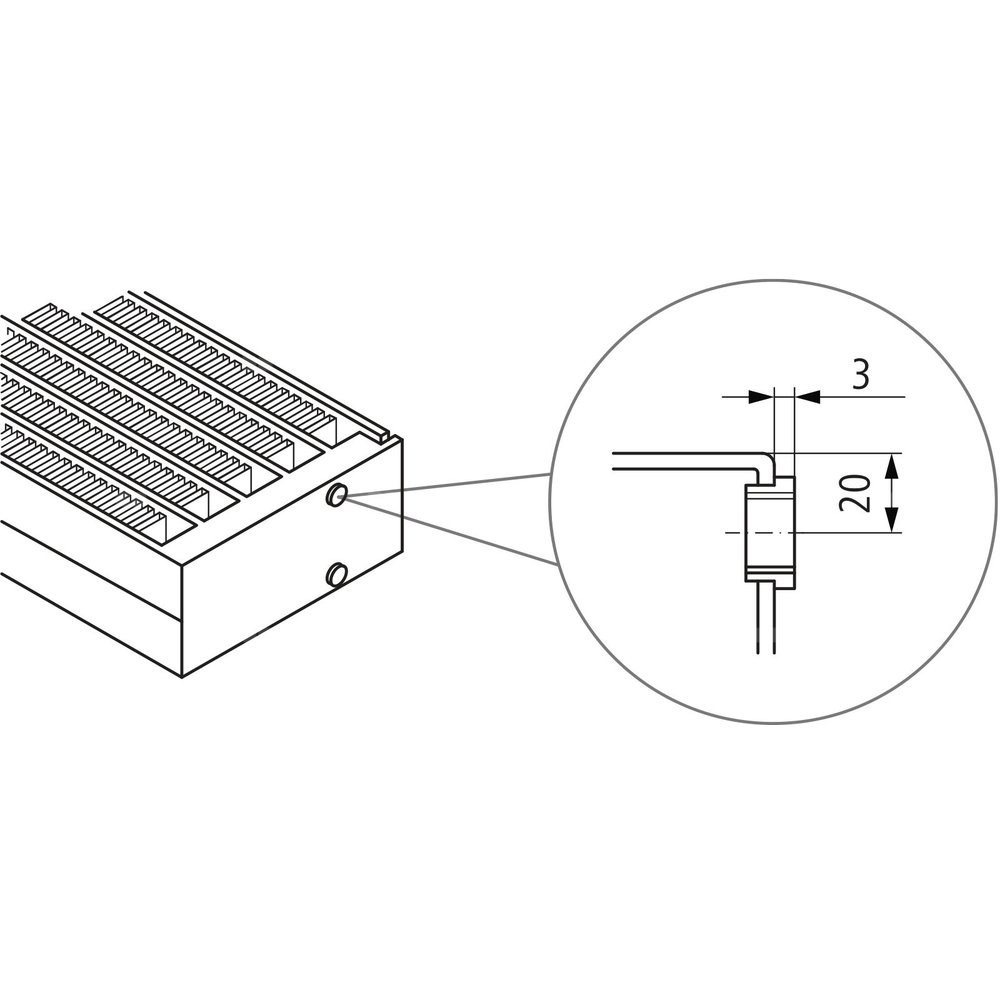 3
20