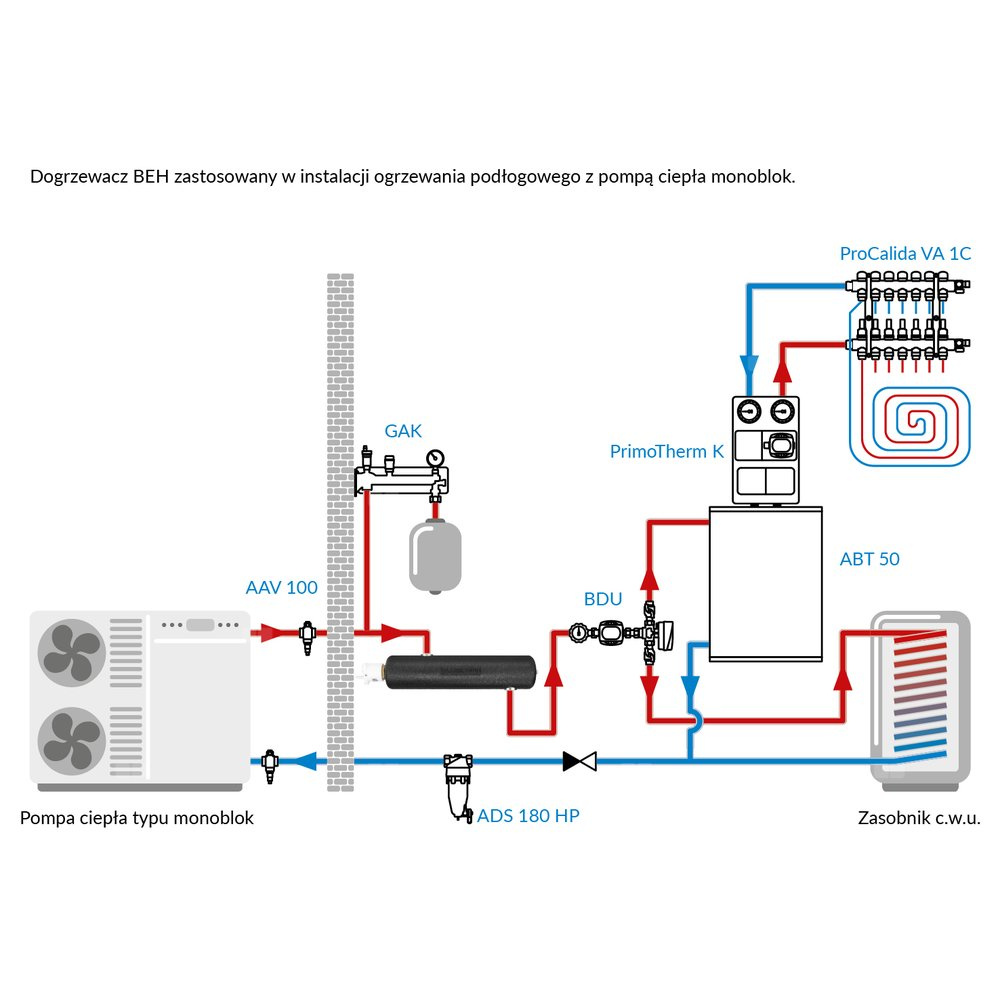 Dogrzewacz BEH zastosowany w instalacji ogrzewania podłogowego z pompą ciepła monoblok.

ProCalida VA 1C

GAK

PrimoTherm K

ABT 50

AAV 100

BDU

ADS 180 HP

Pompa ciepła typu monoblok

Zasobnik c.w.u.