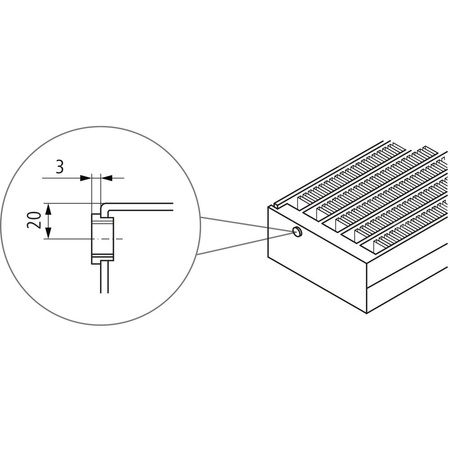 3
20