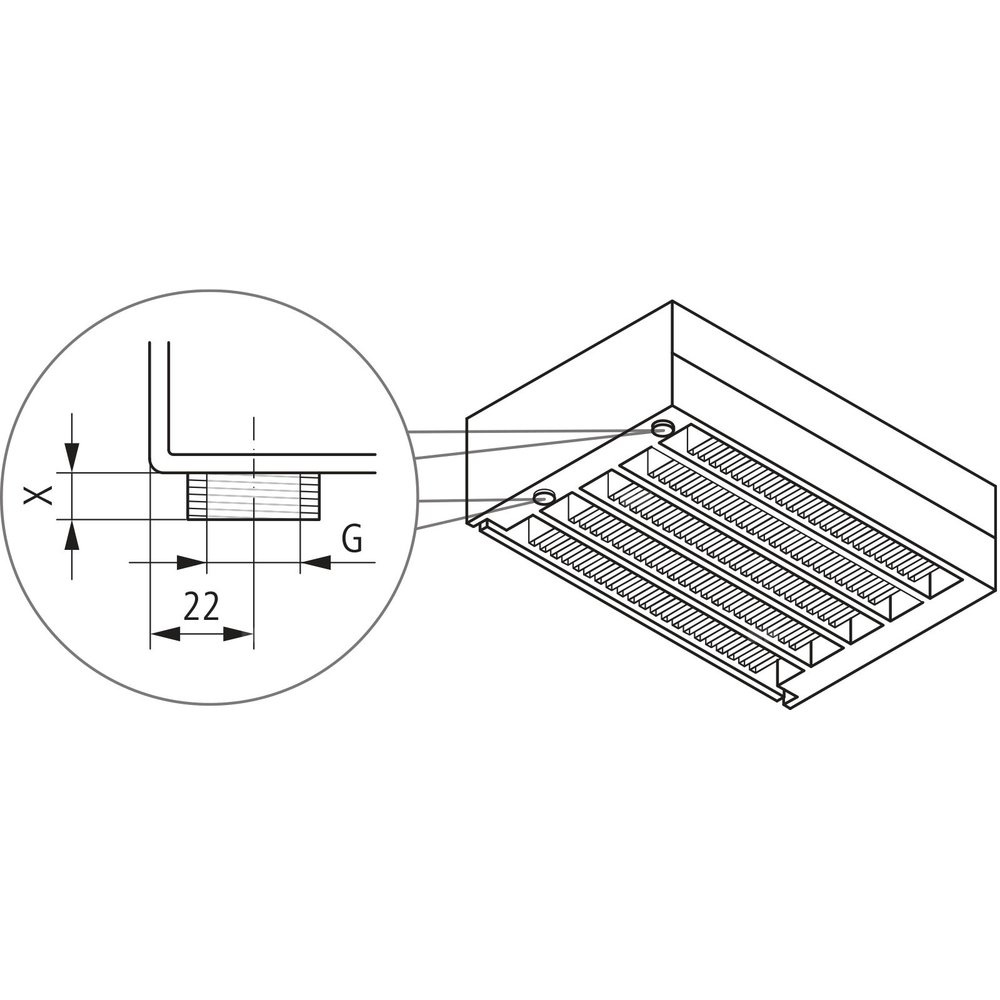 X
G
22