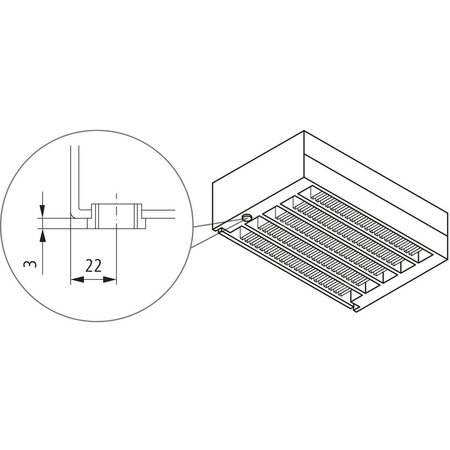 3
22