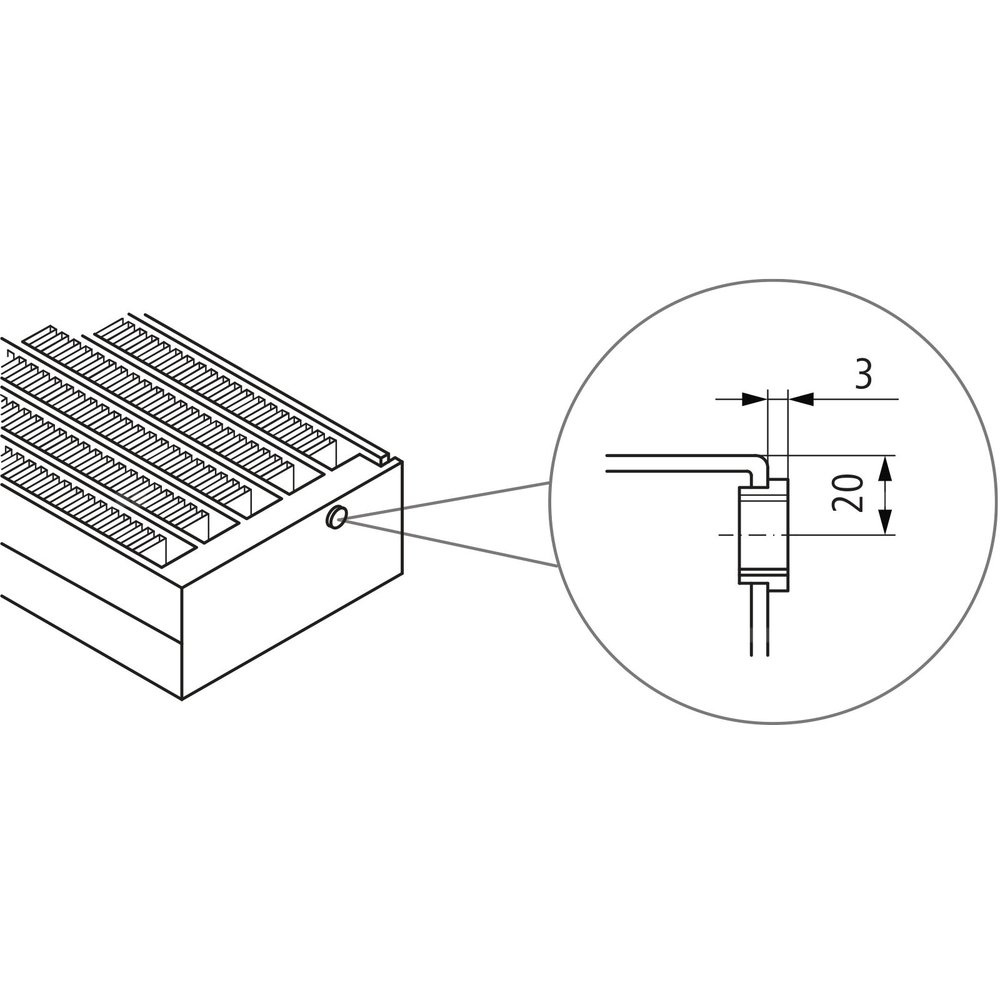 3
20