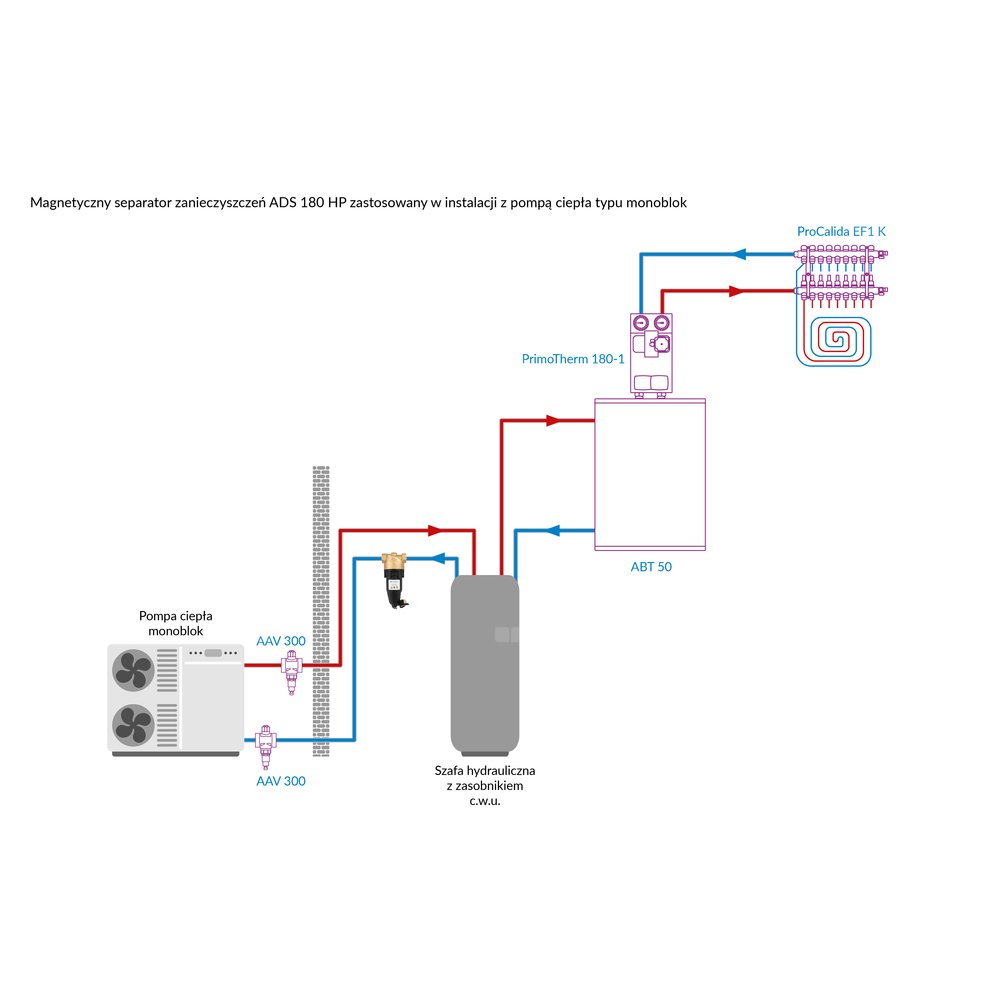 Magnetyczny separator zanieczyszczeń ADS 180 HP zastosowany w instalacji z pompą ciepła typu monoblok

ProCalida EF1 K

PrimoTherm 180-1

ABT 50

Pompa ciepła monoblok

AAV 300

AAV 300

Szafa hydrauliczna z zasobnikiem c.w.u.