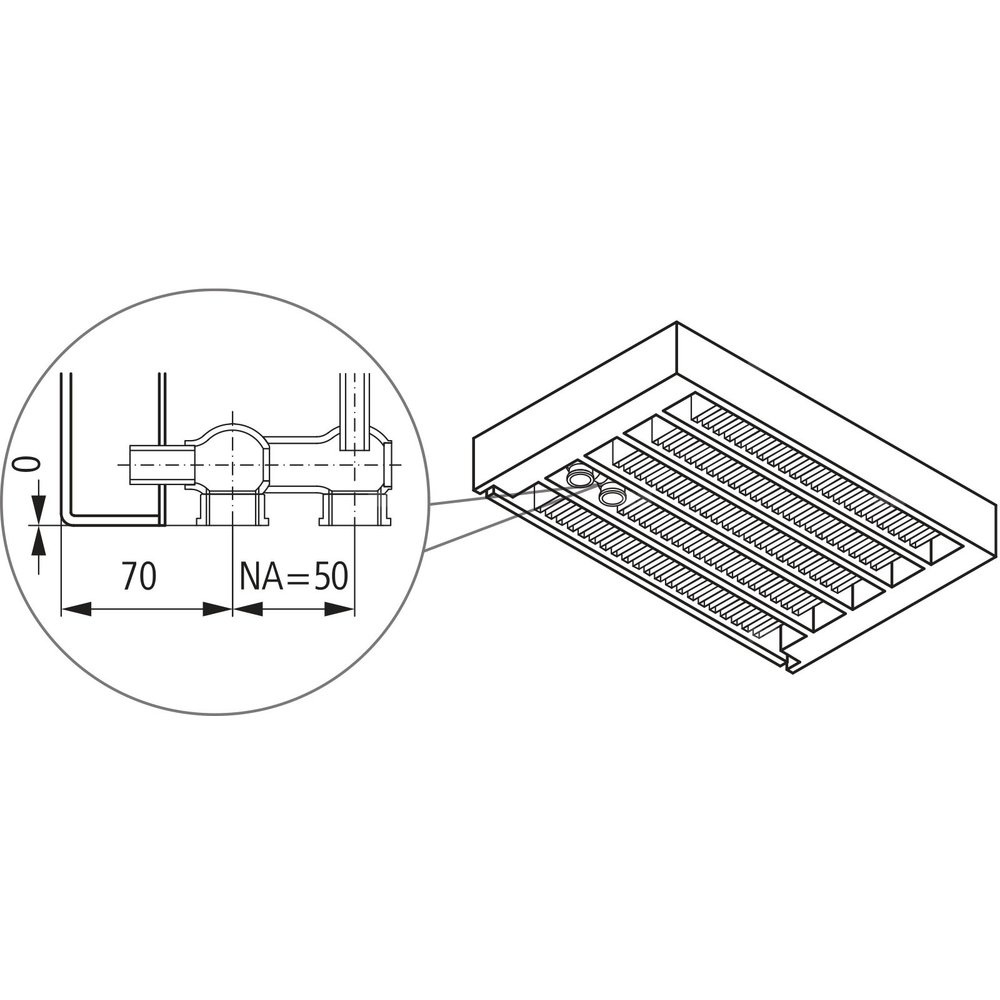 0
70
NA=50