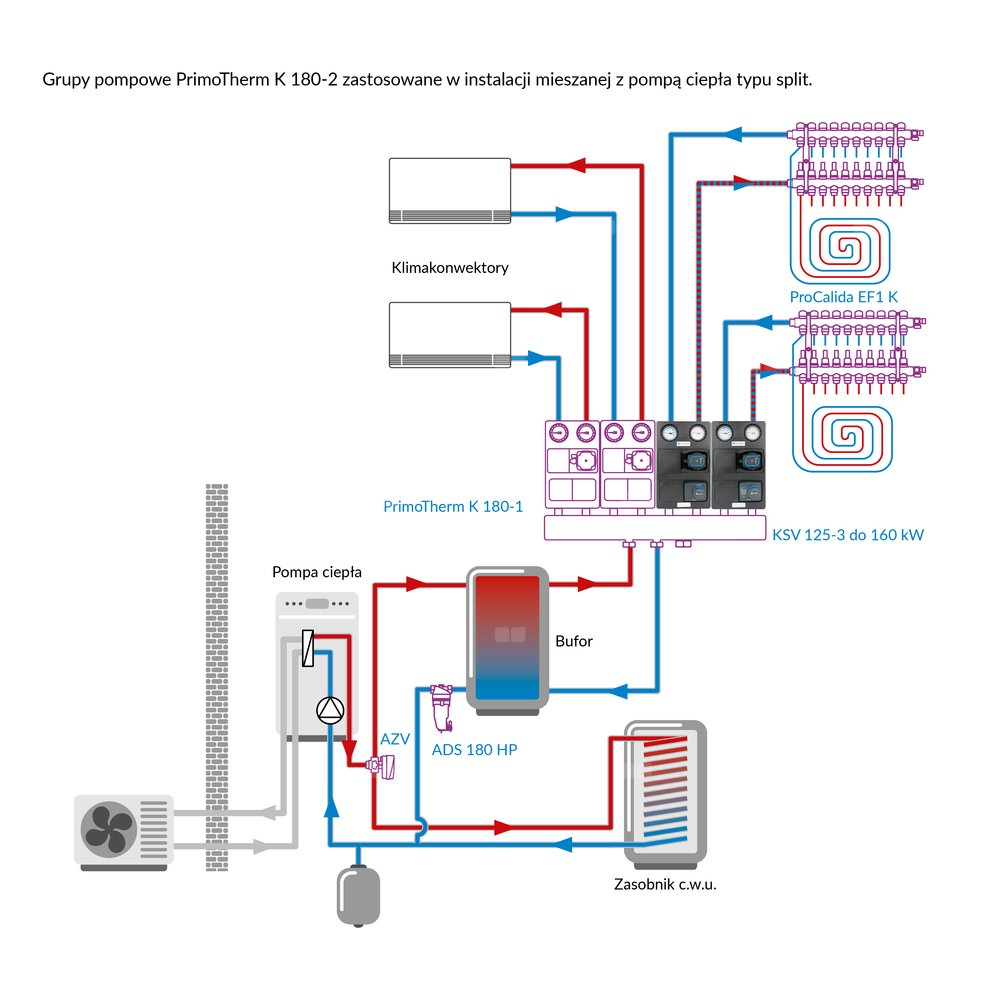 Grupy pompowe PrimoTherm K 180-2 zastosowane w instalacji mieszanej z pompą ciepła typu split.

Klimakonwektory

ProCalida EF1 K

PrimoTherm K 180-1

KSV 125-3 do 160 kW

Pompa ciepła

Bufor

AZV

ADS 180 HP

Zasobnik c.w.u.