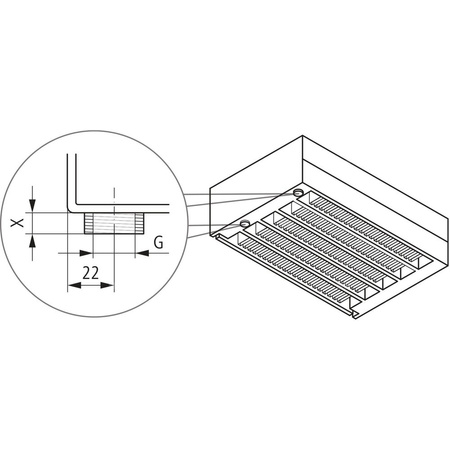 X
G
22