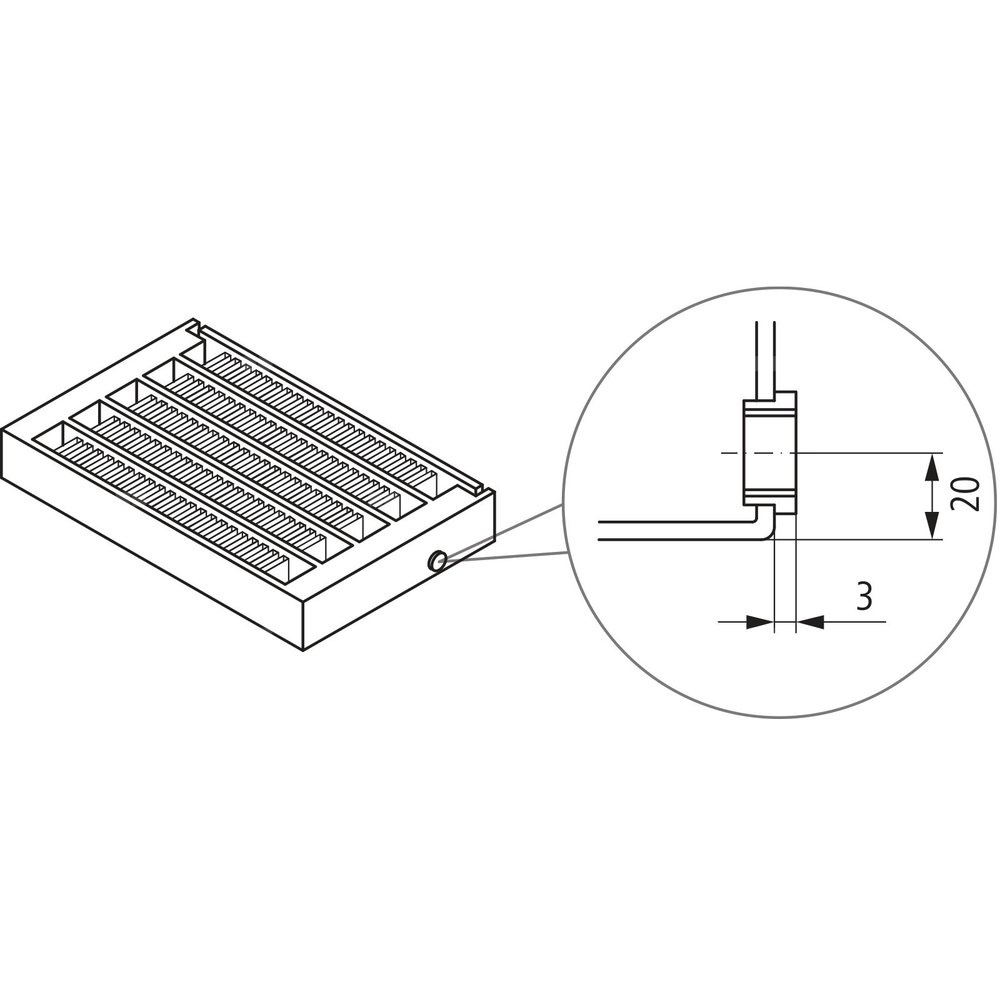 20
3