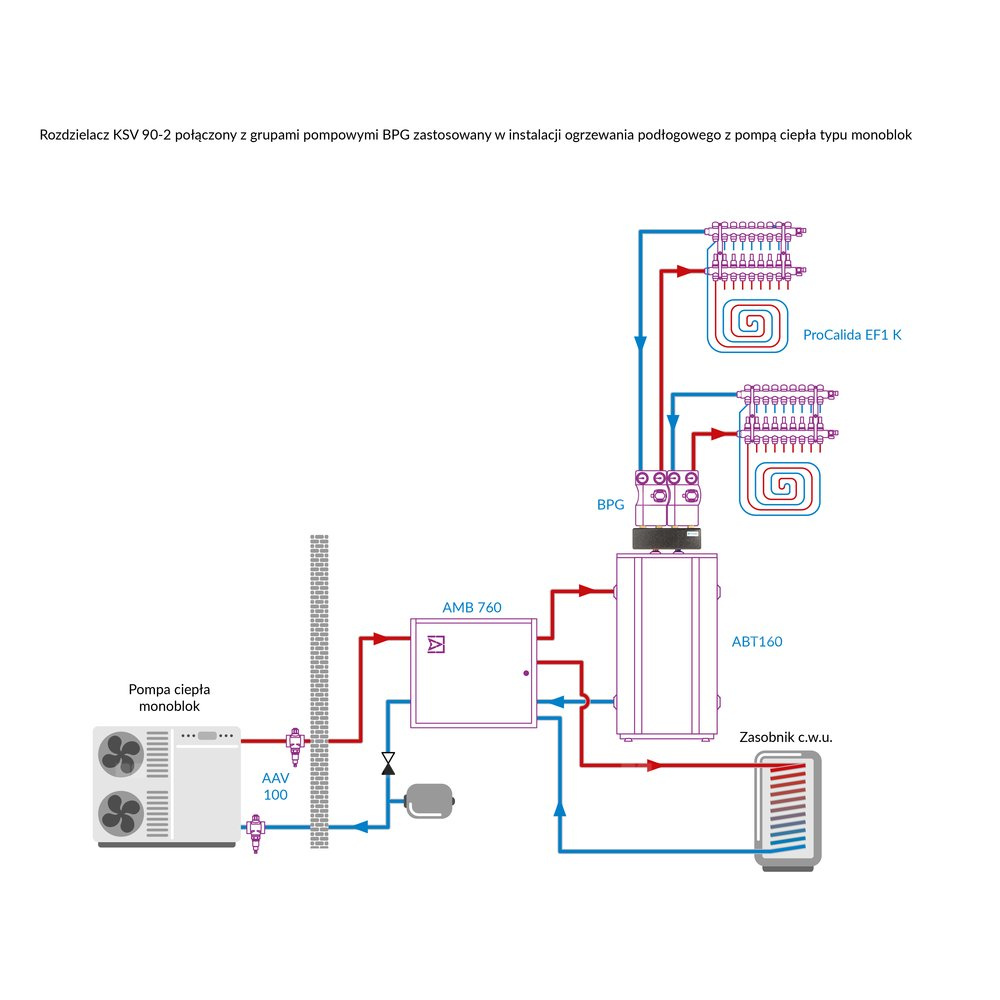 Rozdzielacz KSV 90-2 połączony z grupami pompowymi BPG zastosowany w instalacji ogrzewania podłogowego z pompą ciepła typu monoblok

ProCalida EF1 K

BPG

AMB 760

ABT160

Pompa ciepła monoblok

AAV 100

Zasobnik c.w.u.