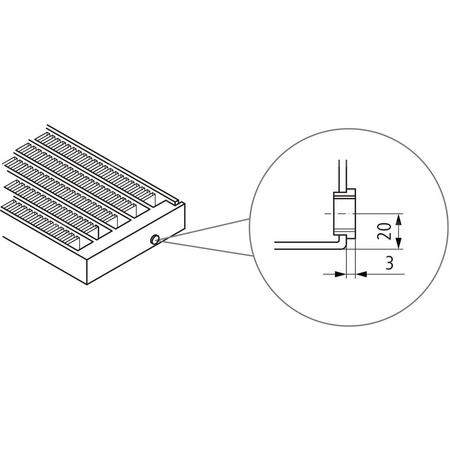 20

3