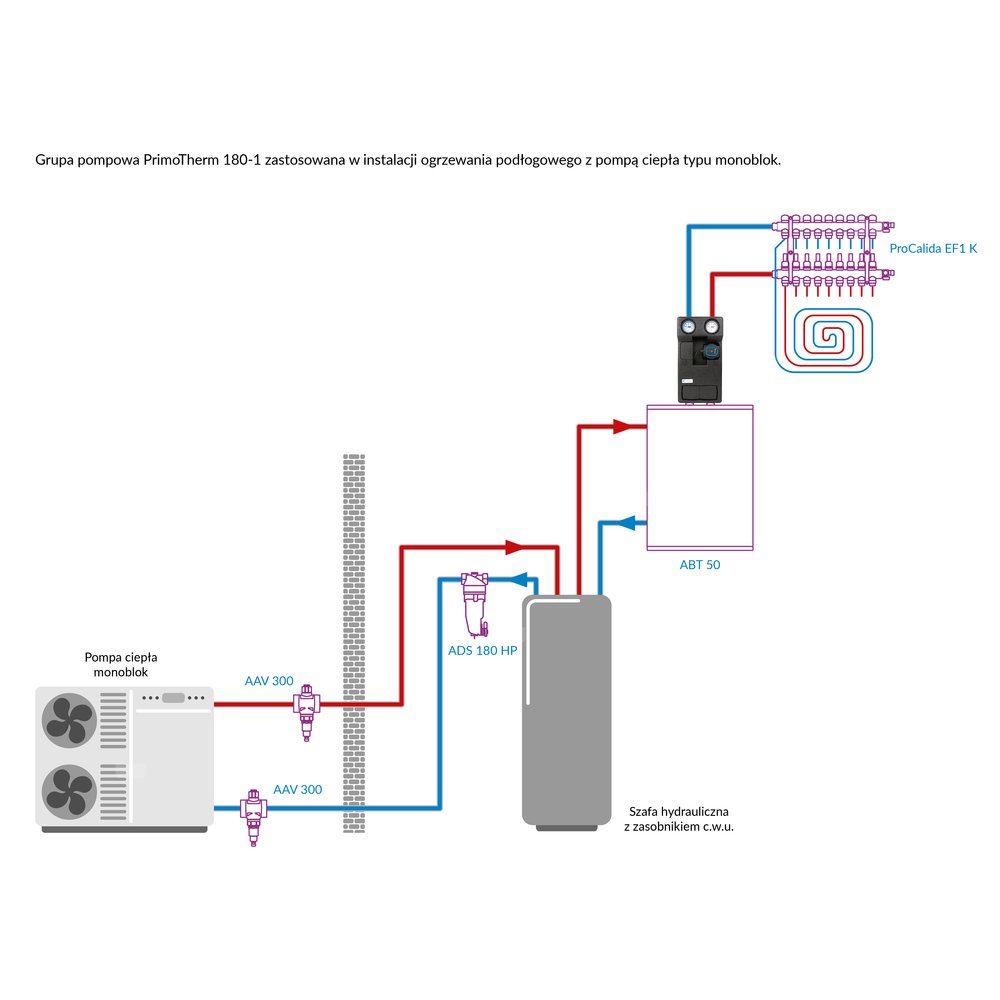 Grupa pompowa PrimoTherm 180-1 zastosowana w instalacji ogrzewania podłogowego z pompą ciepła typu monoblok.

ProCalida EF1 K

ABT 50

ADS 180 HP

Pompa ciepła monoblok

AAV 300

AAV 300

Szafa hydrauliczna z zasobnikiem c.w.u.